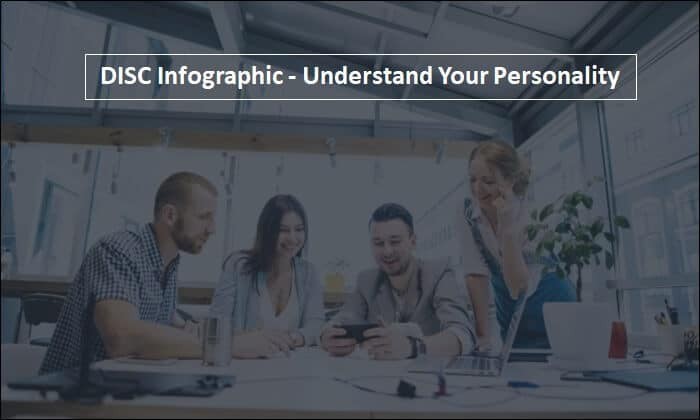 DISC Infographic - Understand Your Personality