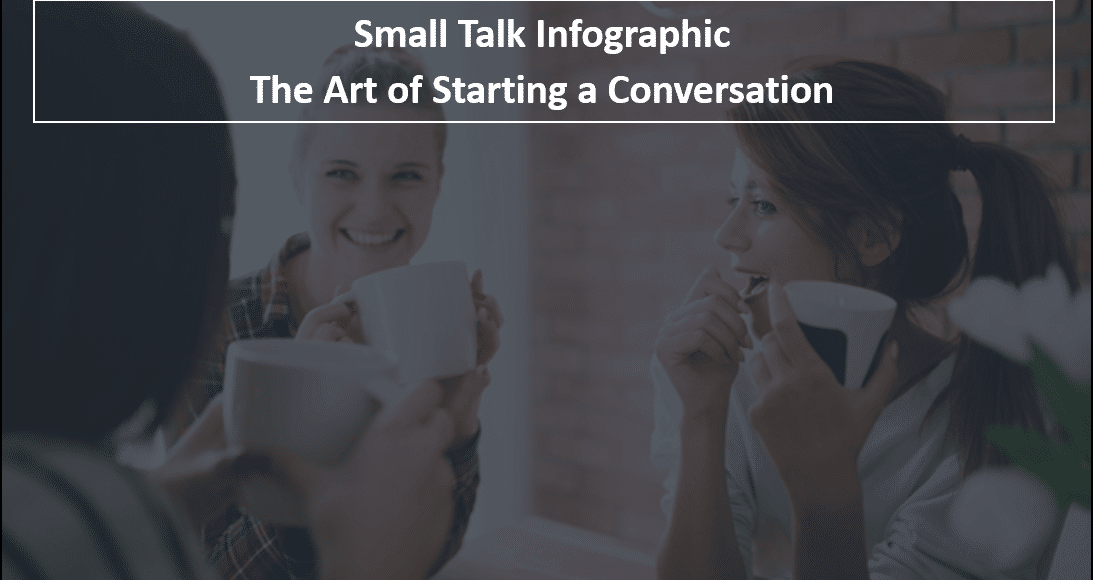 Small Talk Infographic
The Art of Starting a Conversation